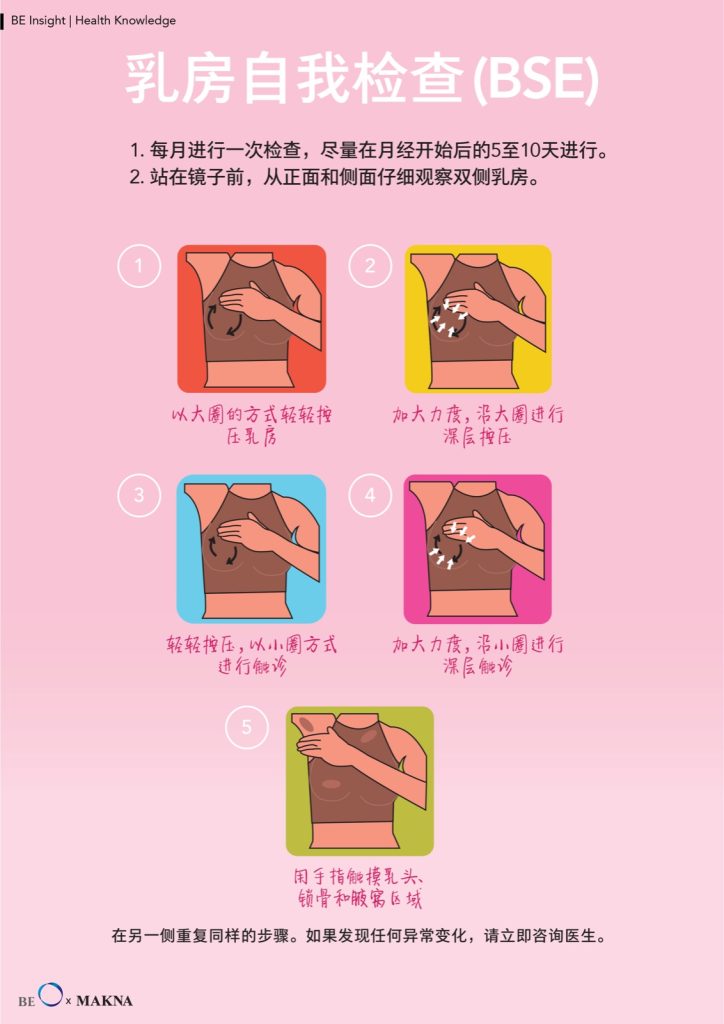 BE Insight | Health Knowledge

乳房自我检查(BSE)

1. 每月进行一次检查，尽量在月经开始后的5至10天进行。
2. 站在镜子前，从正面和侧面仔细观察双侧乳房。

1

以大圈的方式轻轻按压乳房

2

加大力度，沿大圈进行深层按压

3

轻轻按压，以小圈方式进行触诊

4

加大力度，沿小圈进行深层触诊

5

用手指触摸乳头、锁骨和腋窝区域

在另一侧重复同样的步骤。如果发现任何异常变化，请立即咨询医生。

BE x MAKNA