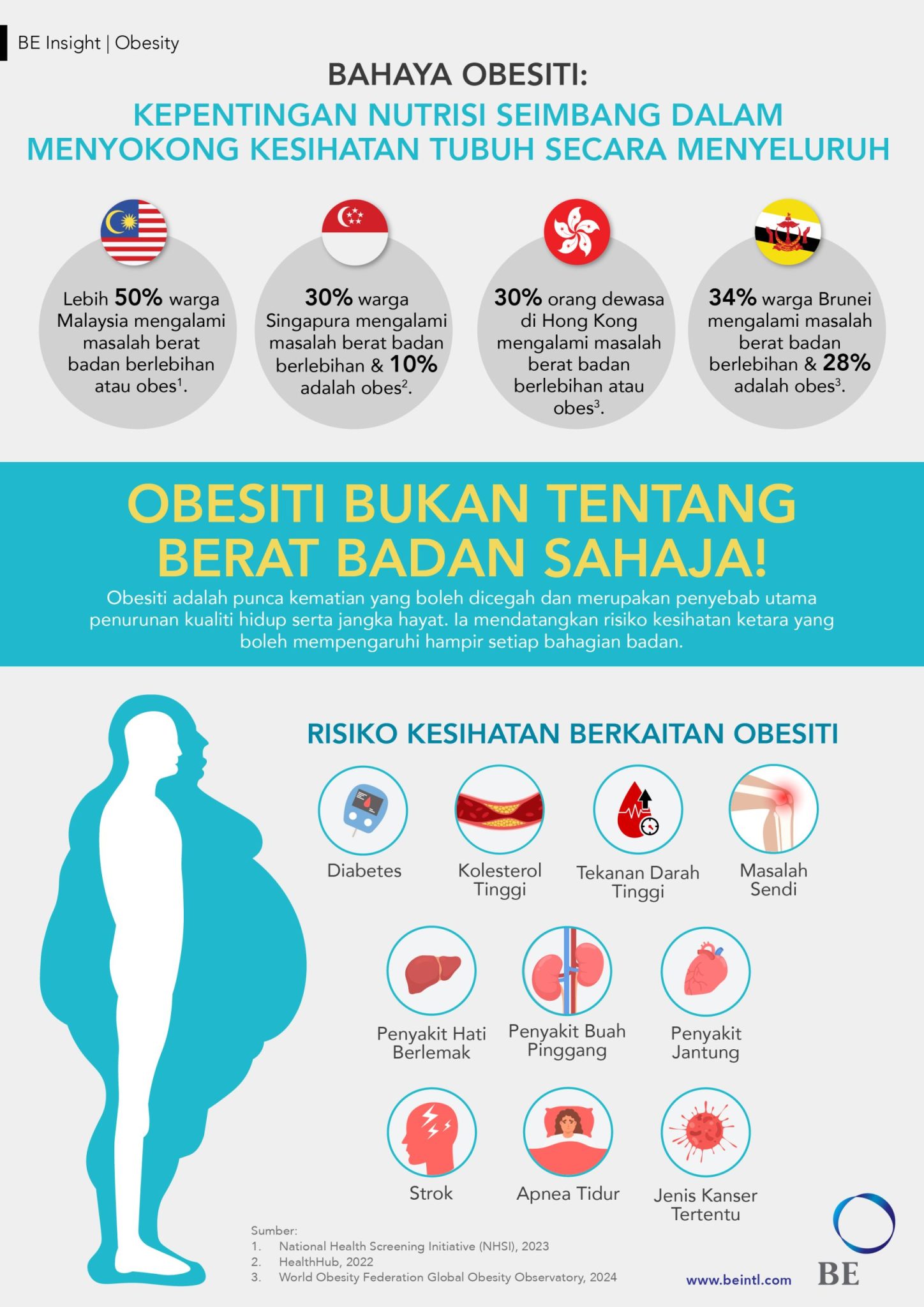 BE Insight | Obesity

BAHAYA OBESITI:

KEPENTINGAN NUTRISI SEIMBANG DALAM MENYOKONG KESIHATAN TUBUH SECARA MENYELURUH

Lebih 50% warga Malaysia mengalami masalah berat badan berlebihan atau obes$^1$.

30% warga Singapura mengalami masalah berat badan berlebihan & 10% adalah obes$^2$.

30% orang dewasa di Hong Kong mengalami masalah berat badan berlebihan atau obes$^3$.

34% warga Brunei mengalami masalah berat badan berlebihan & 28% adalah obes$^3$.

OBESITI BUKAN TENTANG BERAT BADAN SAHAJA!

Obesiti adalah punca kematian yang boleh dicegah dan merupakan penyebab utama penurunan kualiti hidup serta jangka hayat. Ia mendatangkan risiko kesihatan ketara yang boleh mempengaruhi hampir setiap bahagian badan.

RISIKO KESIHATAN BERKAITAN OBESITI

Diabetes

Kolesterol Tinggi

Tekanan Darah Tinggi

Masalah Sendi

Penyakit Hati Berlemak

Penyakit Buah Pinggang

Penyakit Jantung

Strok

Apnea Tidur

Jenis Kanser Tertentu

Sumber:
1. National Health Screening Initiative (NHSI), 2023
2. HealthHub, 2022
3. World Obesity Federation Global Obesity Observatory, 2024

www.beintl.com

BE